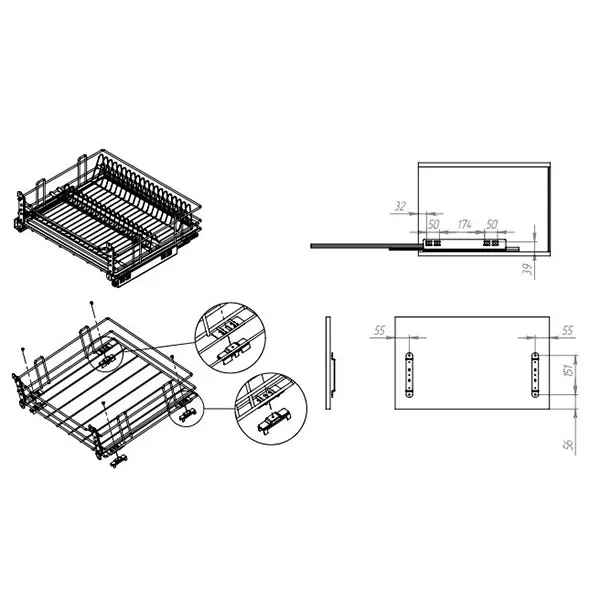 32
50
174
50
39
55
55
151
56