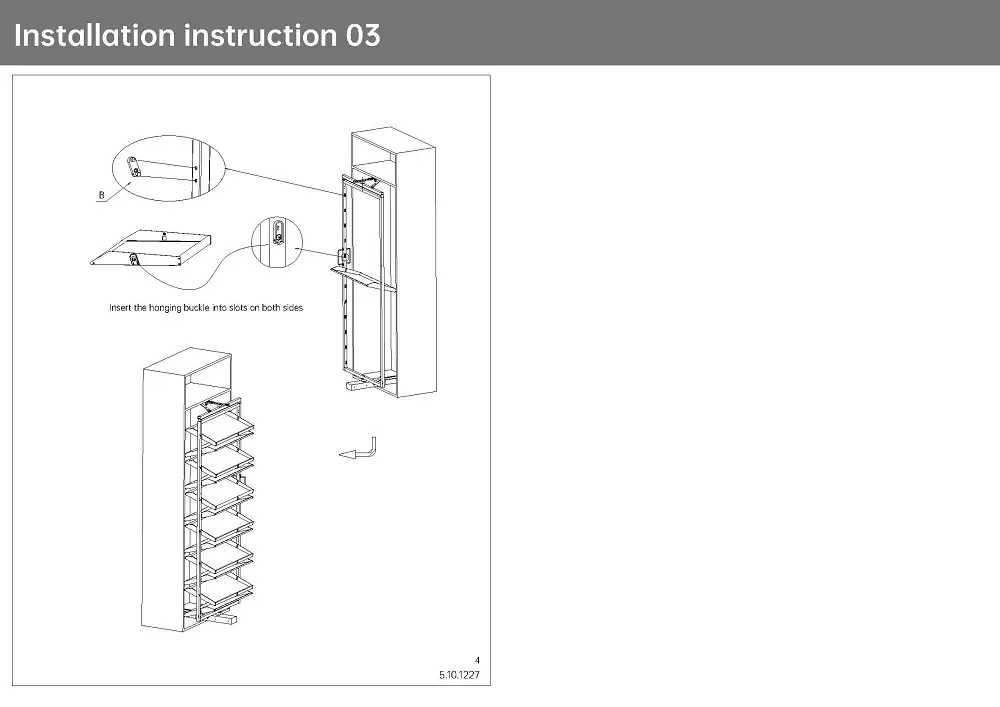 Installation instruction 03

B

Insert the hanging buckle into slots on both sides

4
5.10.1227