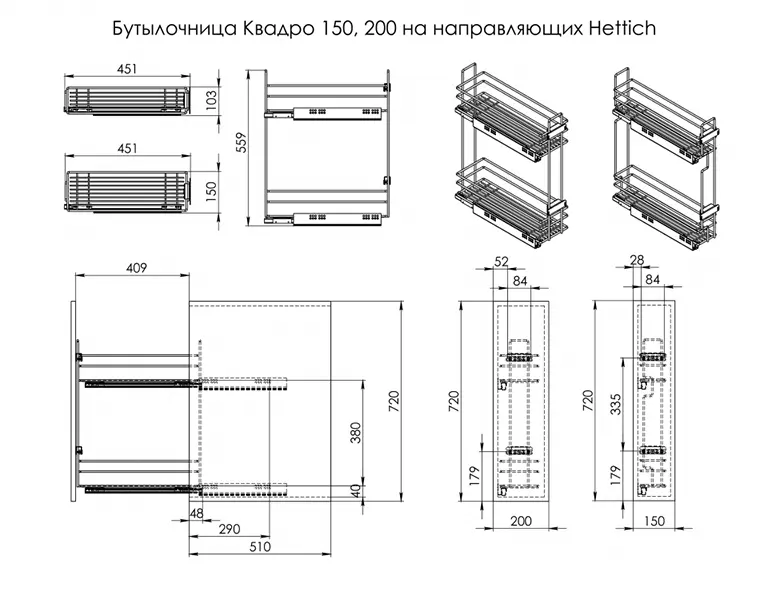 Бутылочница Квадро 150, 200 на направляющих Hettich

451
103
451
150
559

409
720
380
40
48
290
510

52
84
720
179
200

28
84
720
335
179
150