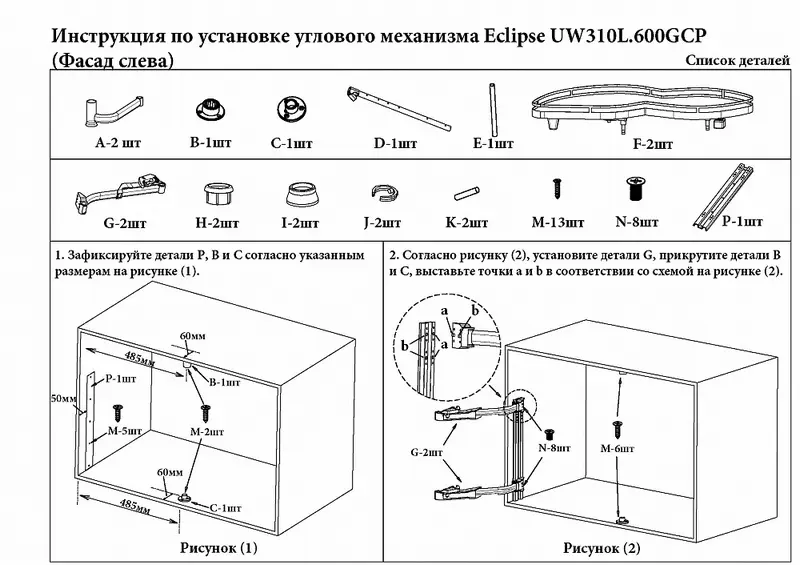 Инструкция по установке углового механизма Eclipse UW310L.600GCP (Фасад слева)

Список деталей

A-2 шт B-1шт C-1шт D-1шт E-1шт F-2шт

G-2шт H-2шт I-2шт J-2шт K-2шт M-13шт N-8шт P-1шт

1. Зафиксируйте детали P, B и C согласно указанным размерам на рисунке (1).

60мм
485мм
P-1шт
B-1шт
50мм
M-5шт
M-2шт
60мм
485мм
C-1шт

Рисунок (1)

2. Согласно рисунку (2), установите детали G, прикрутите детали B и C, выставьте точки a и b в соответствии со схемой на рисунке (2).

a
b
b
a
G-2шт
N-8шт
M-6шт

Рисунок (2)