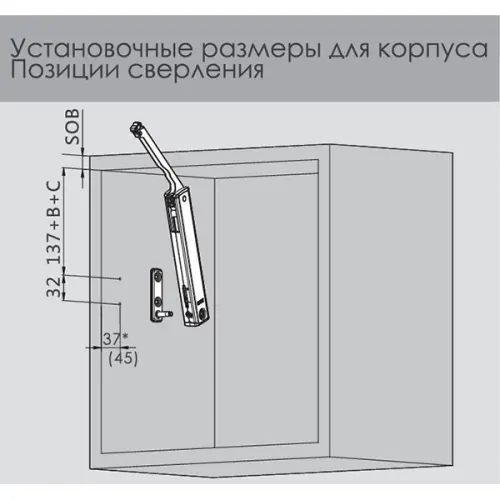 Установочные размеры для корпуса
Позиции сверления

SOB
137+B+C
32
37*
(45)