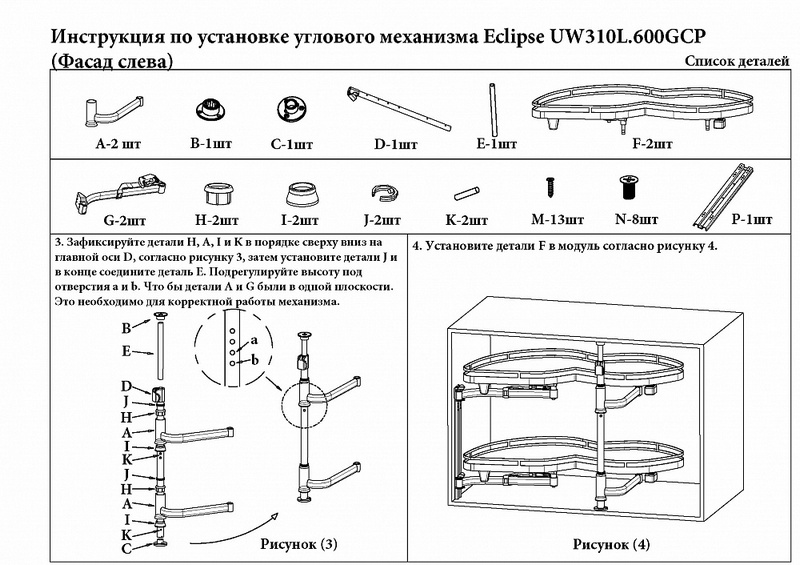 Инструкция по установке углового механизма Eclipse UW310L.600GCP (Фасад слева)

Список деталей

A-2 шт B-1шт C-1шт D-1шт E-1шт F-2шт

G-2шт H-2шт I-2шт J-2шт K-2шт M-13шт N-8шт P-1шт

3. Зафиксируйте детали H, A, I и K в порядке сверху вниз на главной оси D, согласно рисунку 3, затем установите детали J и в конце соедините деталь E. Подрегулируйте высоту под отверстия a и b. Что бы детали A и G были в одной плоскости. Это необходимо для корректной работы механизма.

B
E
D
J
H
A
I
K
J
H
A
I
K
C

a
b

Рисунок (3)

4. Установите детали F в модуль согласно рисунку 4.

Рисунок (4)