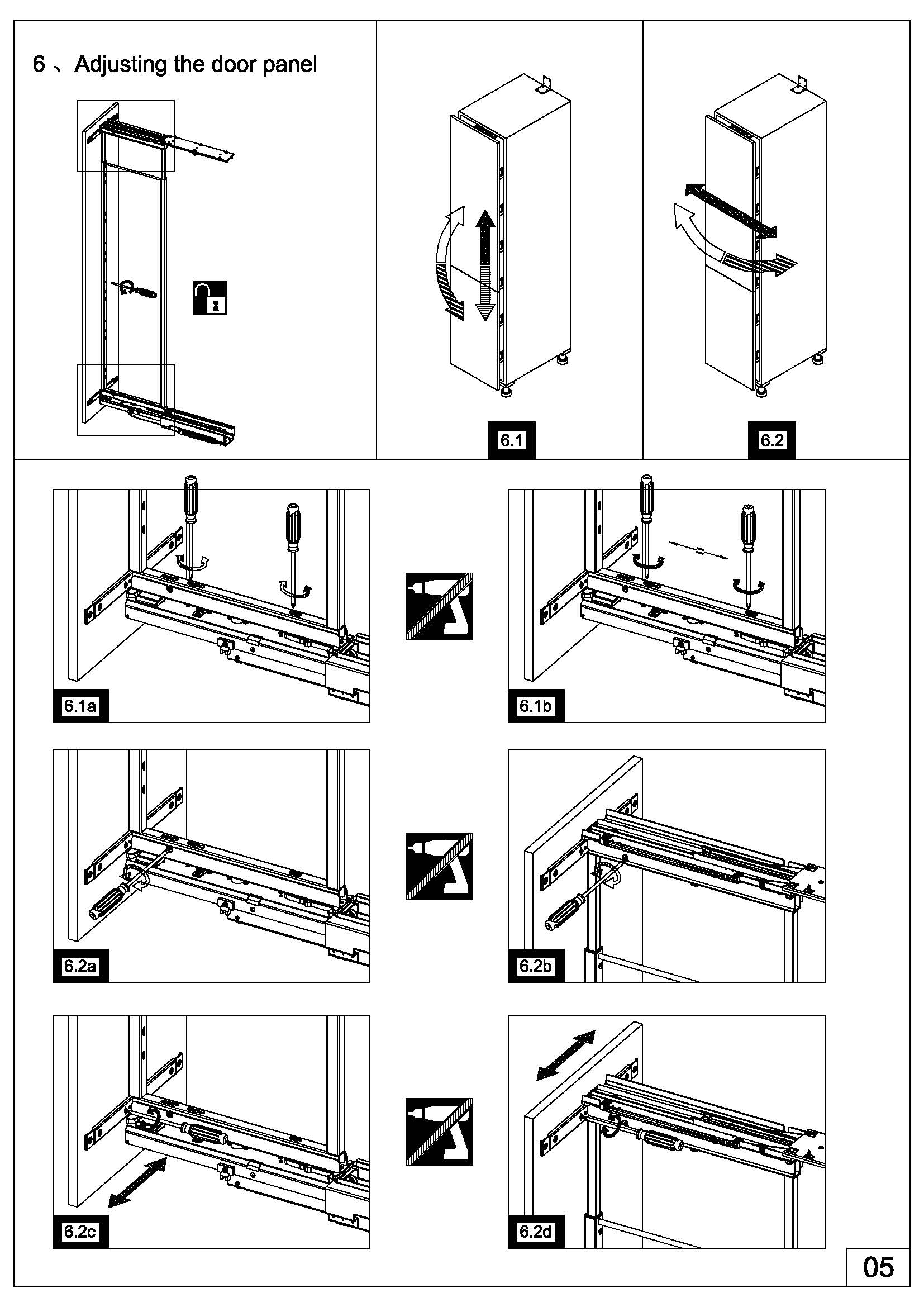 6 、Adjusting the door panel

6.1

6.2

6.1a

6.1b

6.2a

6.2b

6.2c

6.2d

05