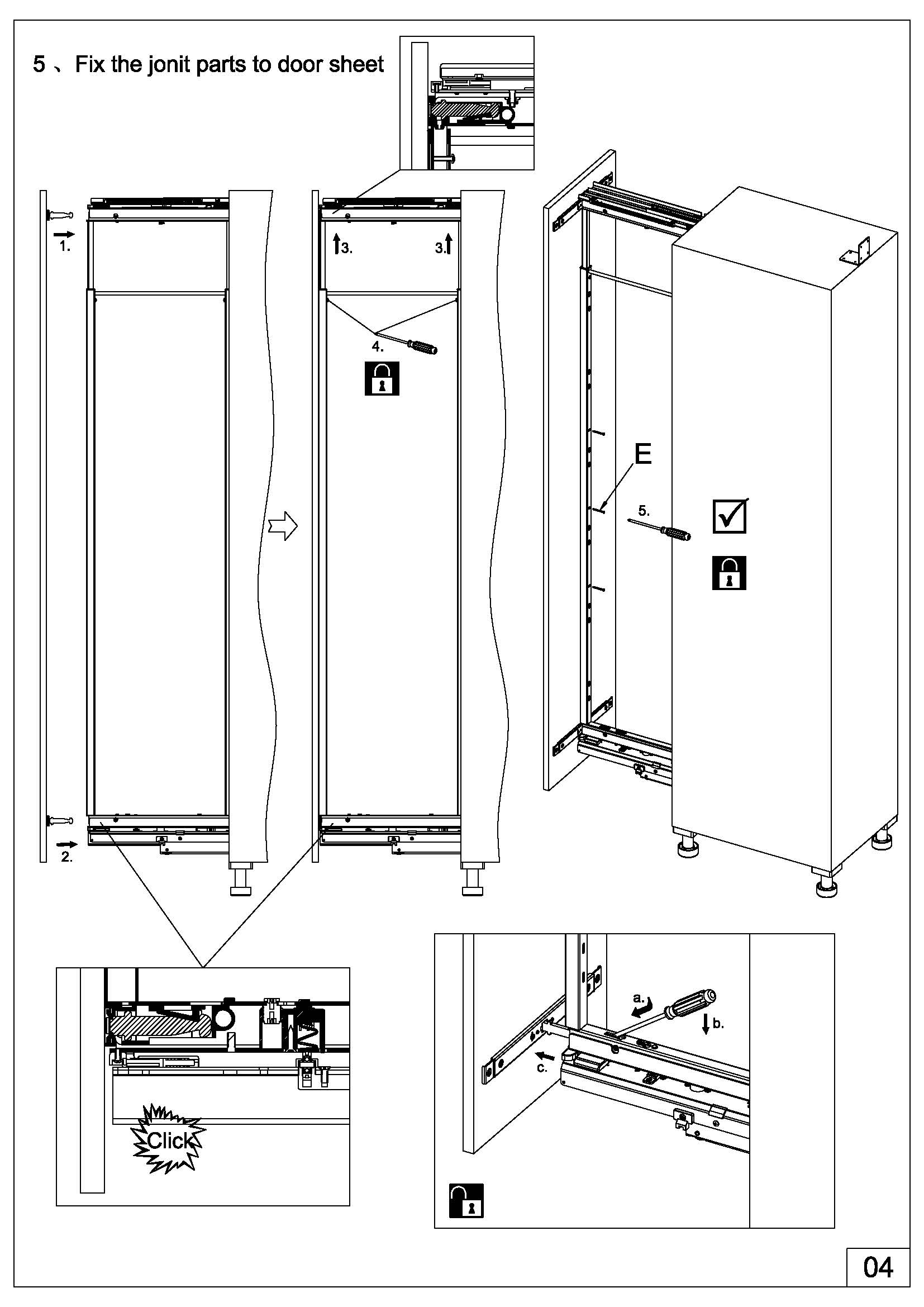 5 、Fix the jonit parts to door sheet

1.

2.

3.

3.

4.

E

5.

Click

a.

b.

c.

04