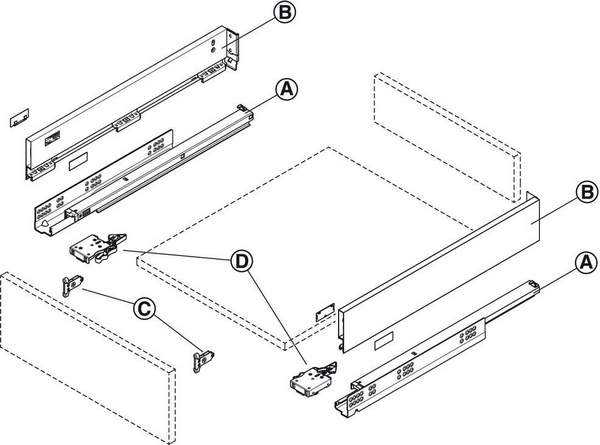 B
A
B
D
A
C