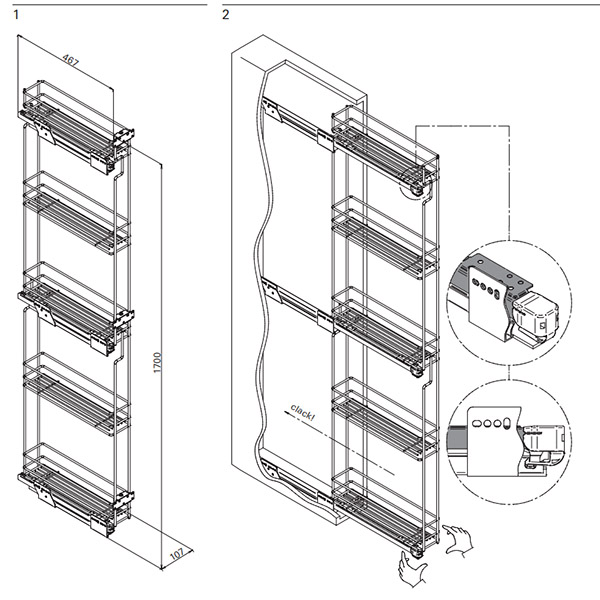 1

467

1700

107

2

clack!