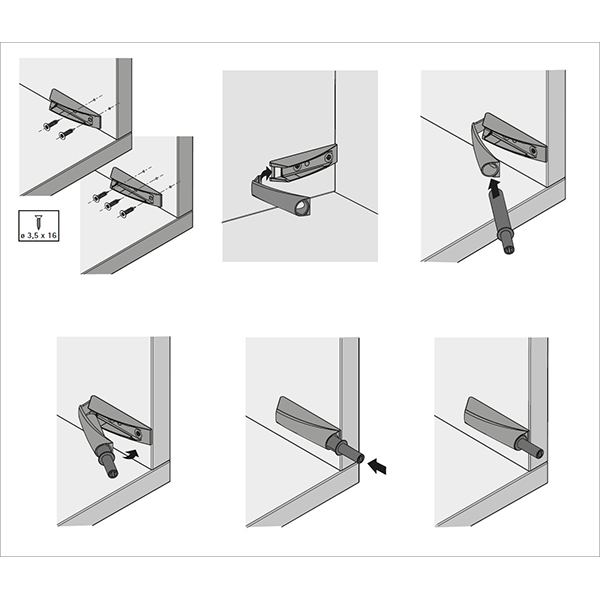 ø 3,5 x 16