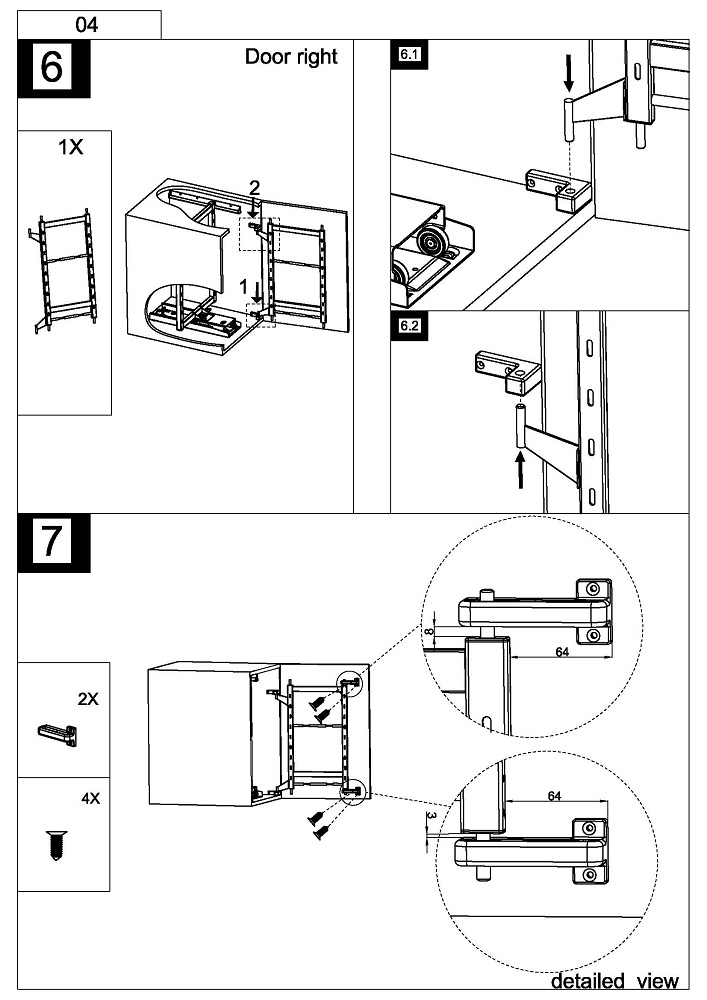 04

6

Door right

1X

2

1

6.1

6.2

7

2X

4X

8

64

64

3

detailed view