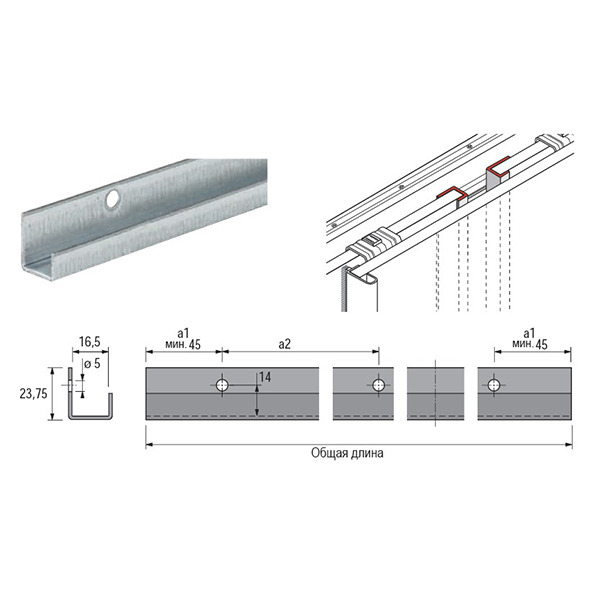 16,5
ø 5
23,75
a1
мин. 45
a2
14
a1
мин. 45
Общая длина